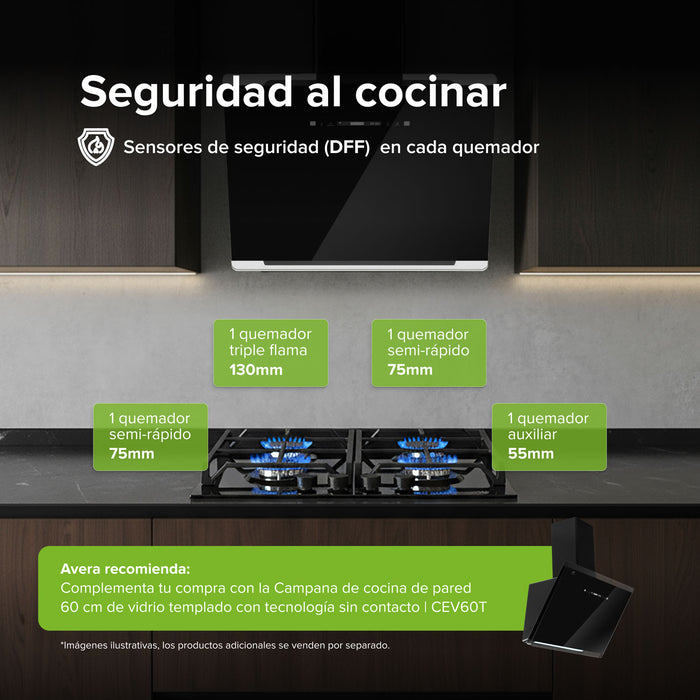 Seguridad al cocinar

Sensores de seguridad (DFF) en cada quemador

1 quemador triple flama
130mm

1 quemador semi-rápido
75mm

1 quemador semi-rápido
75mm

1 quemador auxiliar
55mm

Avera recomienda:
Complementa tu compra con la Campana de cocina de pared 60 cm de vidrio templado con tecnología sin contacto | CEV60T

*Imágenes ilustrativas, los productos adicionales se venden por separado.