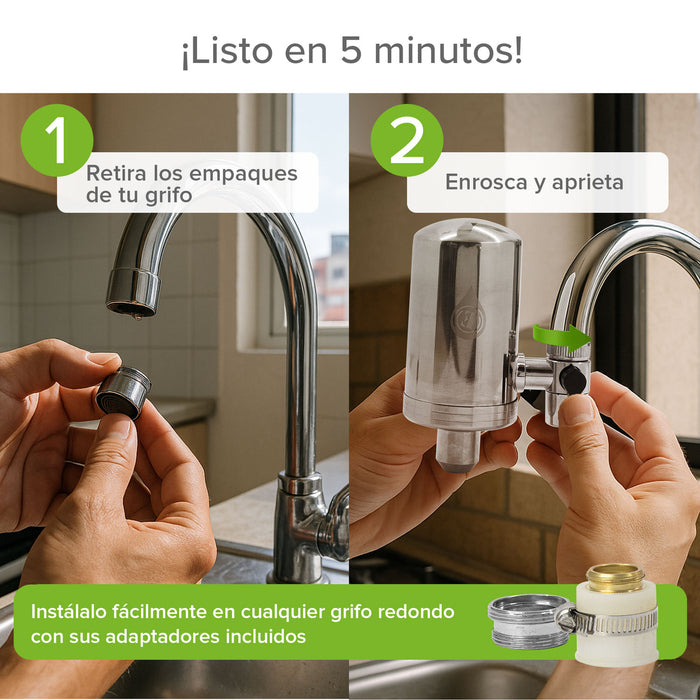 ¡Listo en 5 minutos!

1

Retira los empaques de tu grifo

2

Enrosca y aprieta

Instálalo fácilmente en cualquier grifo redondo con sus adaptadores incluidos