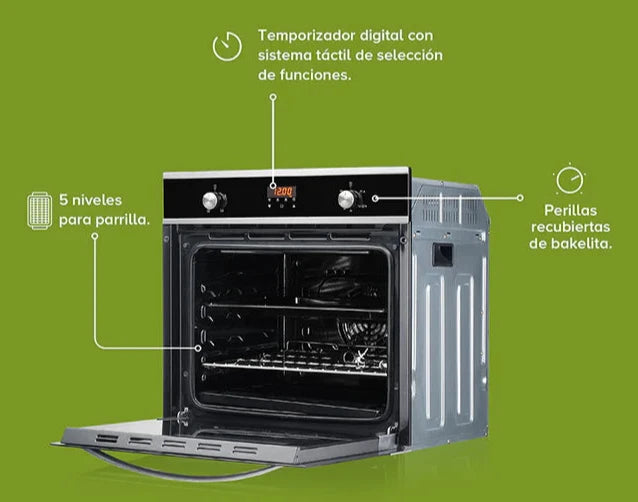 Temporizador digital con sistema táctil de selección de funciones.

5 niveles para parrilla.

12:00

Perillas recubiertas de bakelita.