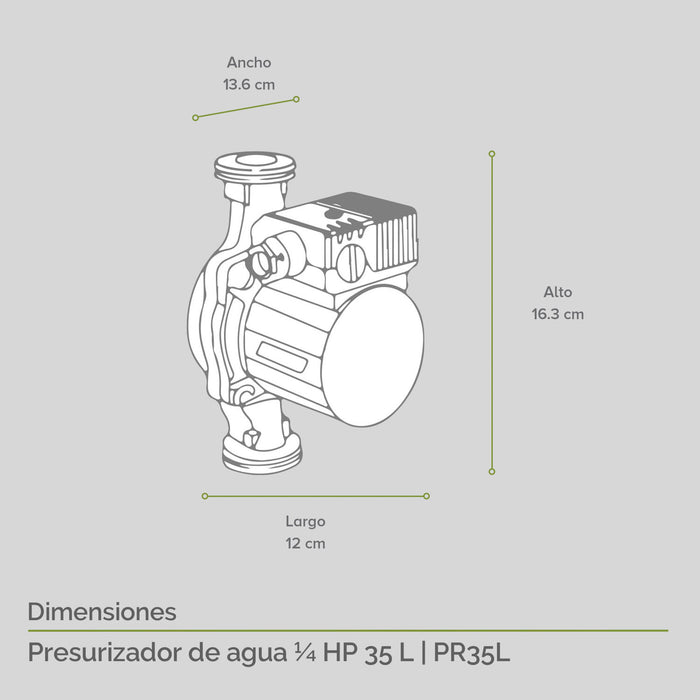 Ancho
13.6 cm

Alto
16.3 cm

Largo
12 cm

Dimensiones

Presurizador de agua ¼ HP 35 L | PR35L